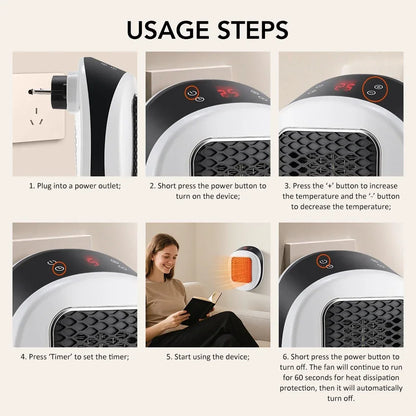 USAGE STEPS

25

25

1. Plug into a power outlet;

2. Short press the power button to turn on the device;

3. Press the '+' button to increase the temperature and the '-' button to decrease the temperature;

4. Press 'Timer' to set the timer;

5. Start using the device;

6. Short press the power button to turn off. The fan will continue to run for 60 seconds for heat dissipation protection, then it will automatically turn off.